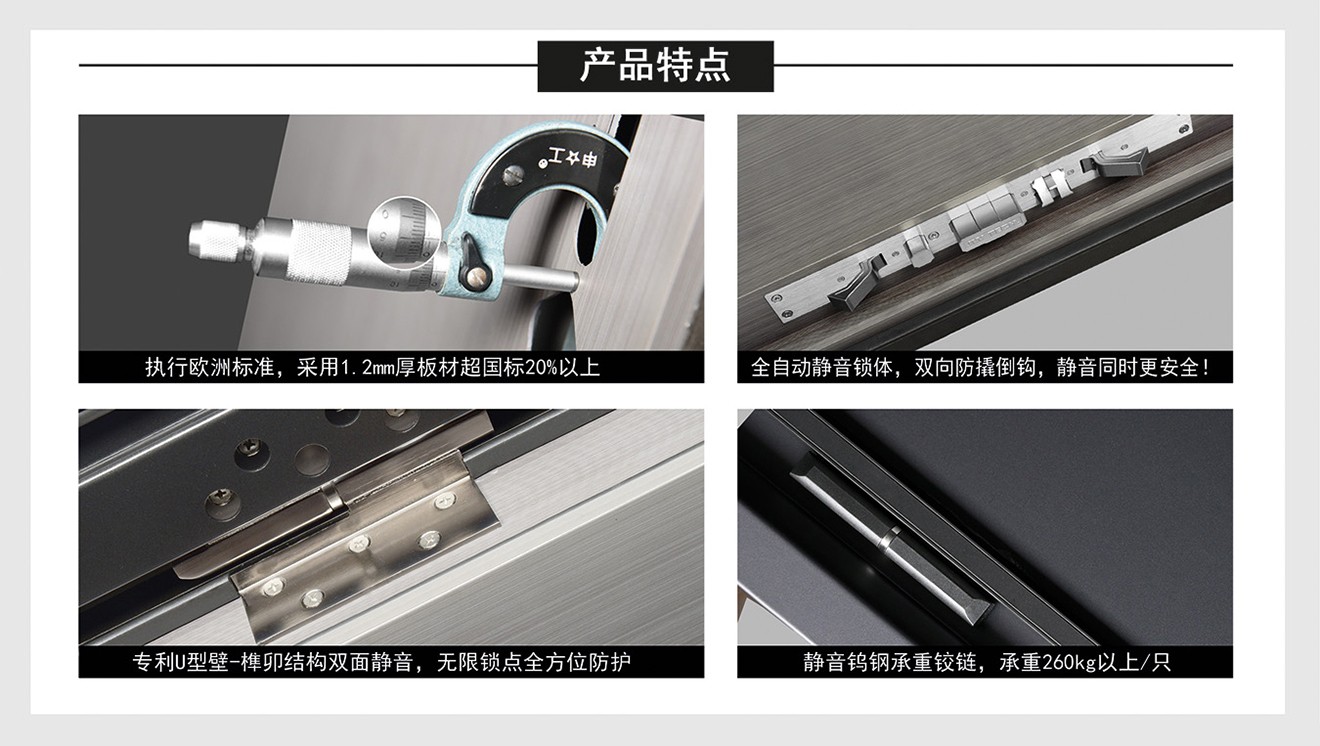 产品特点

申工

执行欧洲标准，采用1.2mm厚板材超国标20%以上

全自动静音锁体，双向防撬倒钩，静音同时更安全！

专利U型壁-榫卯结构双面静音，无限锁点全方位防护

静音钨钢承重铰链，承重260kg以上/只